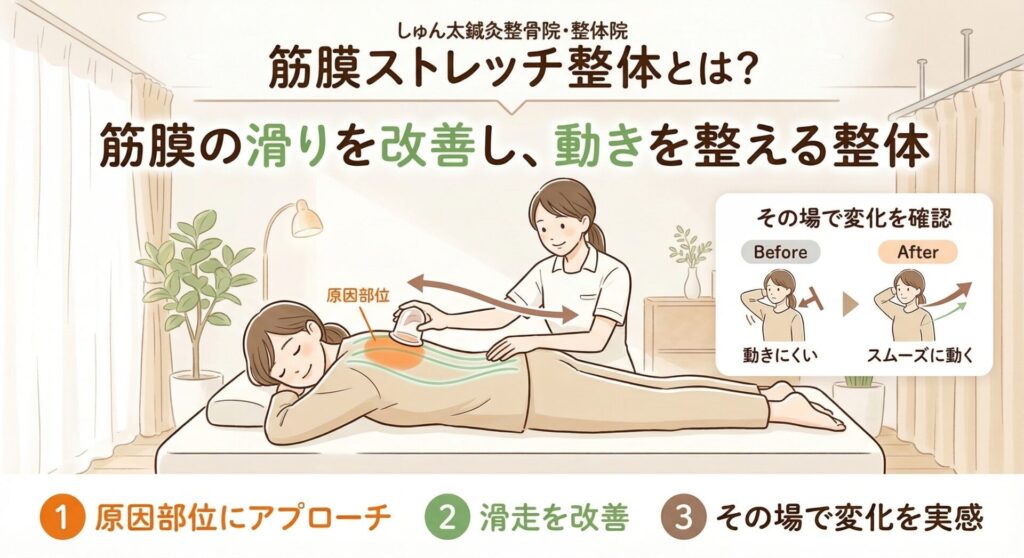 しゅん太鍼灸整骨院・整体院
筋膜ストレッチ整体とは?

筋膜の滑りを改善し、動きを整える整体

原因部位

その場で変化を確認
Before
After
動きにくい
スムーズに動く

1 原因部位にアプローチ
2 滑走を改善
3 その場で変化を実感