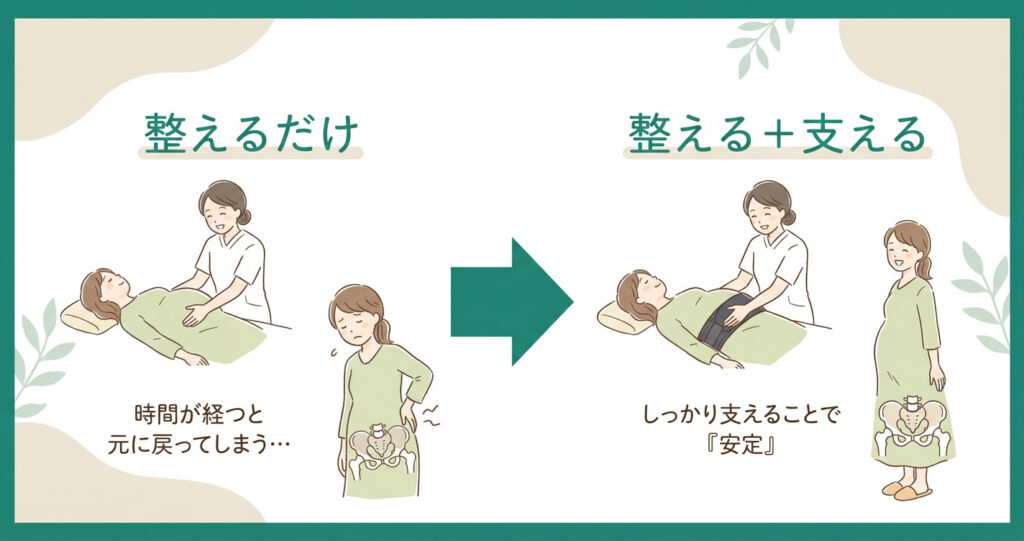 整えるだけ

時間が経つと
元に戻ってしまう…

整える＋支える

しっかり支えることで
『安定』