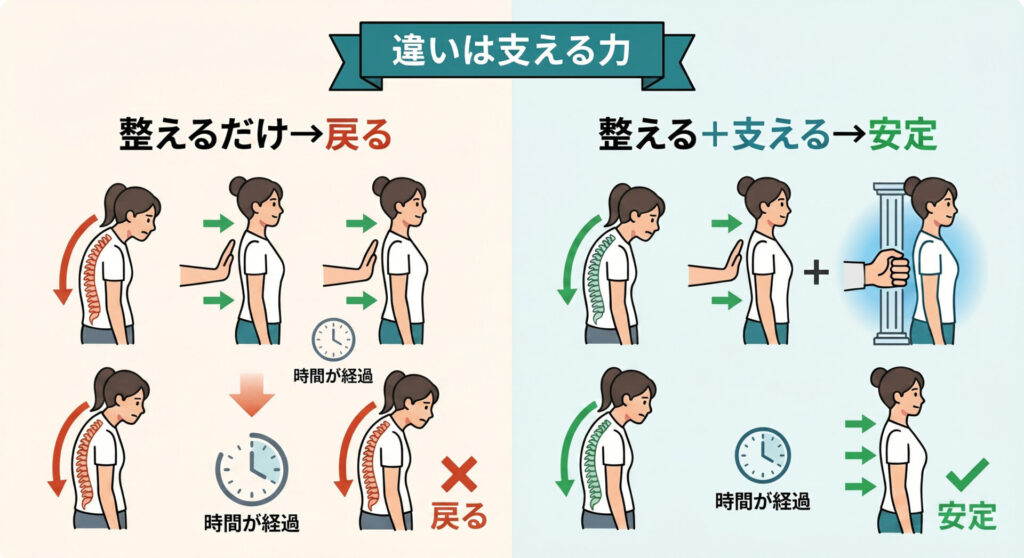 違いは支える力

整えるだけ→戻る

時間が経過

時間が経過

戻る

整える＋支える→安定

時間が経過

安定